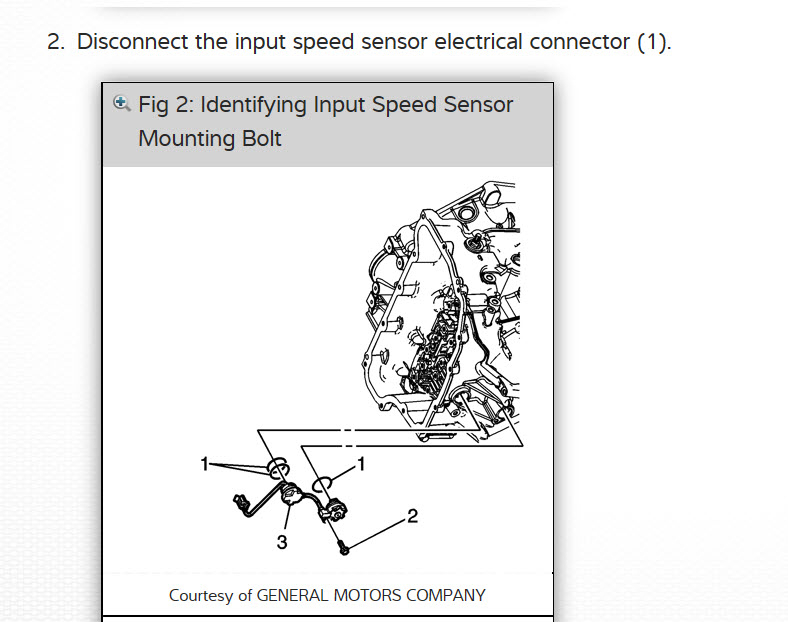 2. Disconnect the input speed sensor electrical connector (1).

Fig 2: Identifying Input Speed Sensor Mounting Bolt

1
1
2
3

Courtesy of GENERAL MOTORS COMPANY