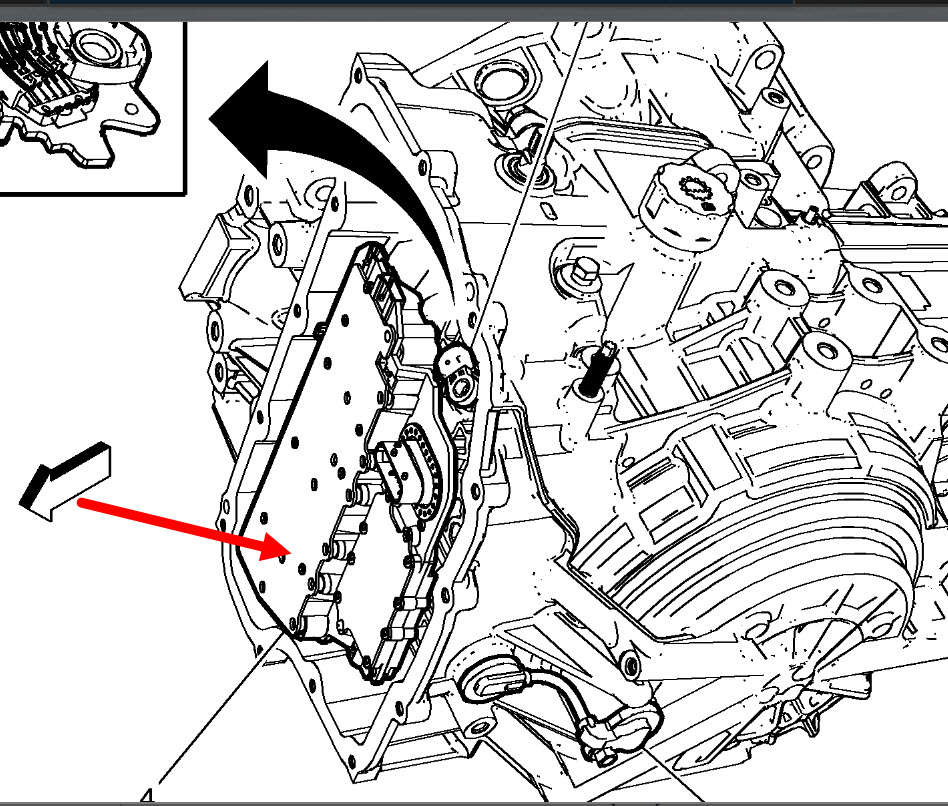 4