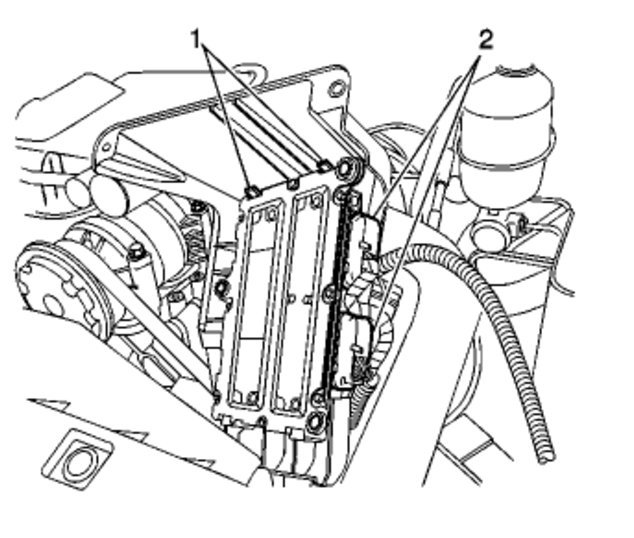 1
2