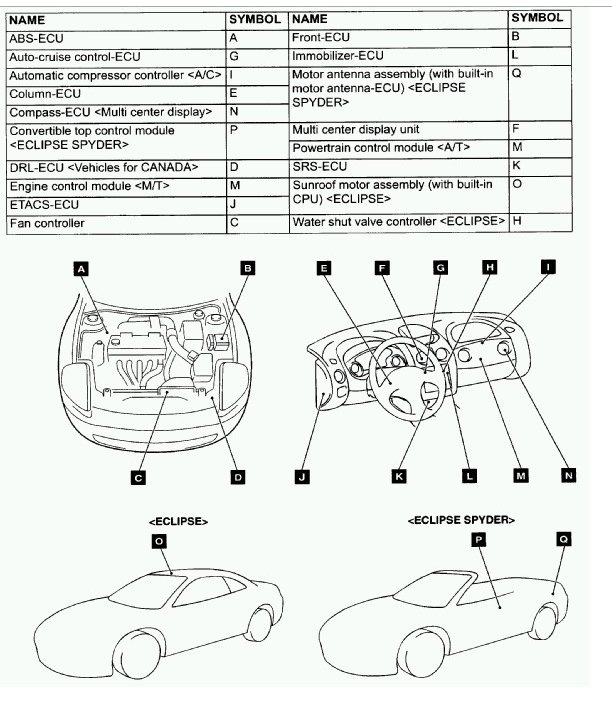 | NAME | SYMBOL | NAME | SYMBOL |
|---|---|---|---|
| ABS-ECU | A | Front-ECU | B |
| Auto-cruise control-ECU | G | Immobilizer-ECU | L |
| Automatic compressor controller <A/C> | I | Motor antenna assembly (with built-in motor antenna-ECU) <ECLIPSE SPYDER> | Q |
| Column-ECU | E | | |
| Compass-ECU <Multi center display> | N | | |
| Convertible top control module <ECLIPSE SPYDER> | P | Multi center display unit | F |
| | | Powertrain control module <A/T> | M |
| DRL-ECU <Vehicles for CANADA> | D | SRS-ECU | K |
| Engine control module <M/T> | M | Sunroof motor assembly (with built-in CPU) <ECLIPSE> | O |
| ETACS-ECU | J | | |
| Fan controller | C | Water shut valve controller <ECLIPSE> | H |

A B C D

E F G H I J K L M N

<ECLIPSE>

O

<ECLIPSE SPYDER>

P Q