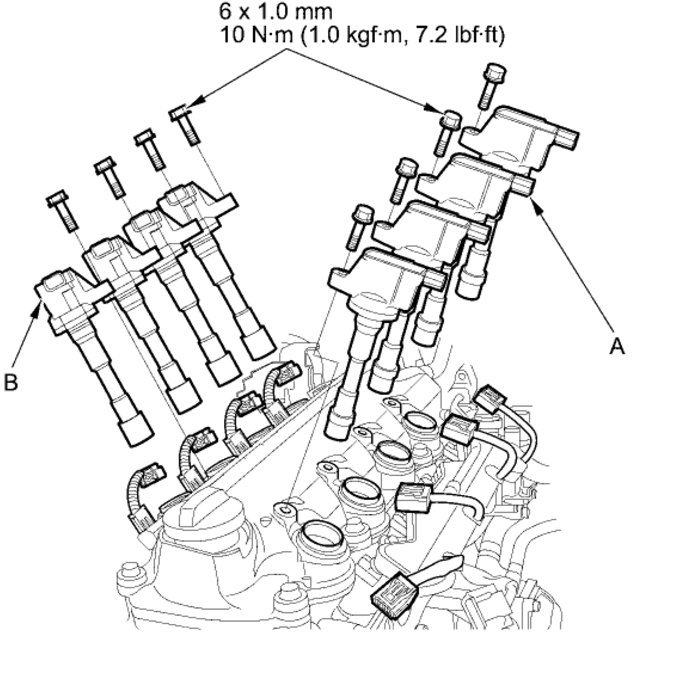 6 x 1.0 mm
10 N·m (1.0 kgf·m, 7.2 lbf·ft)

A

B