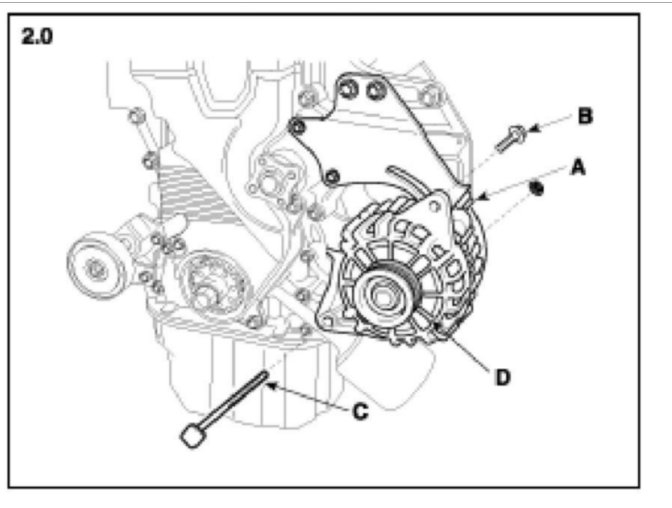 2.0

B

A

D

C