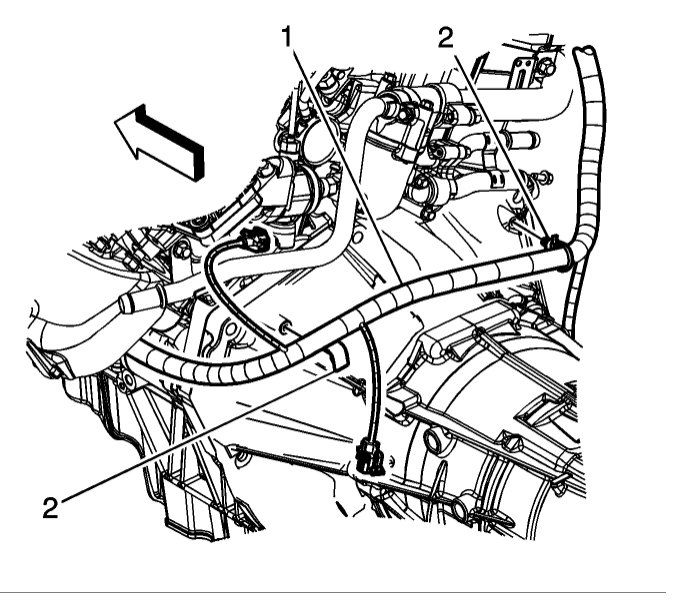 1
2
2