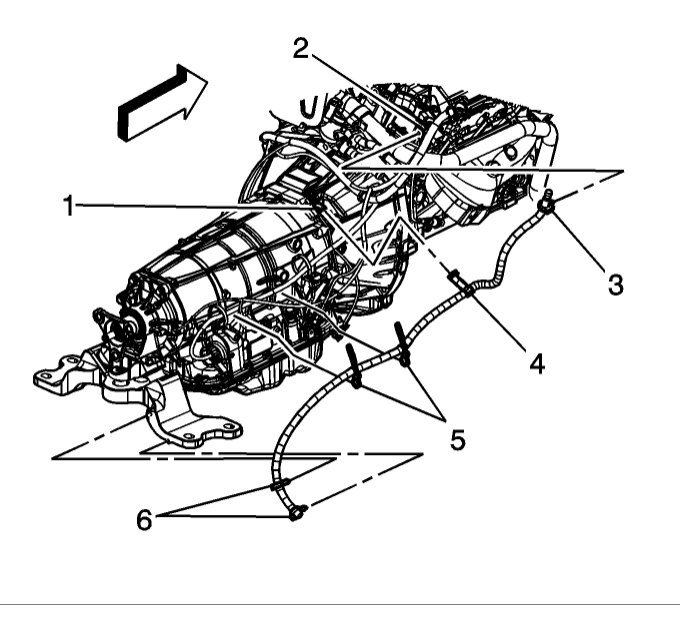 2
1
3
4
5
6