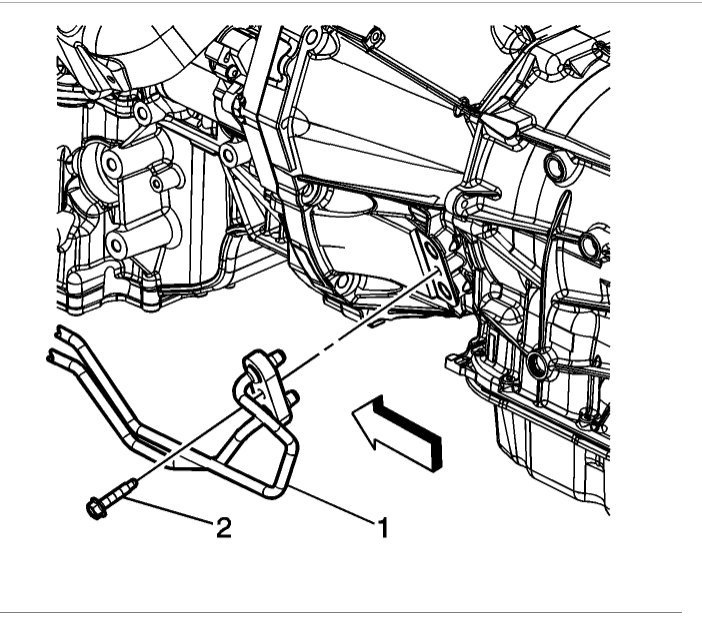 2
1