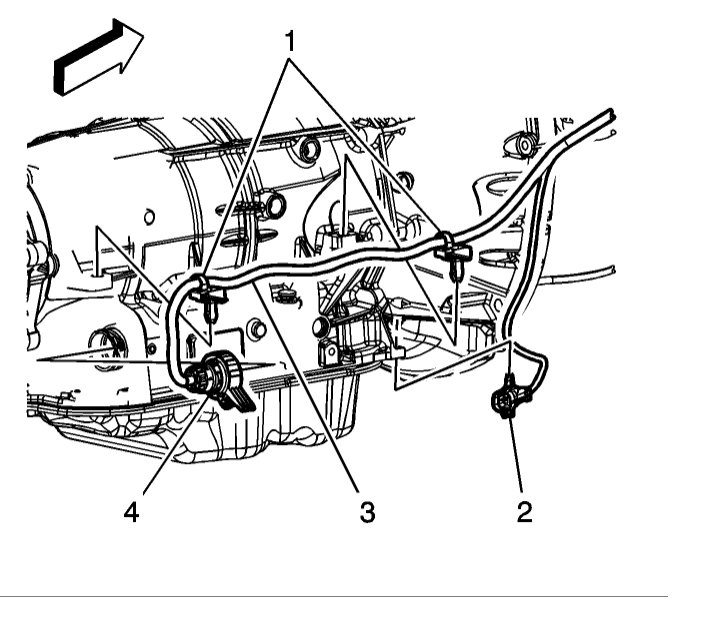 1
4
3
2