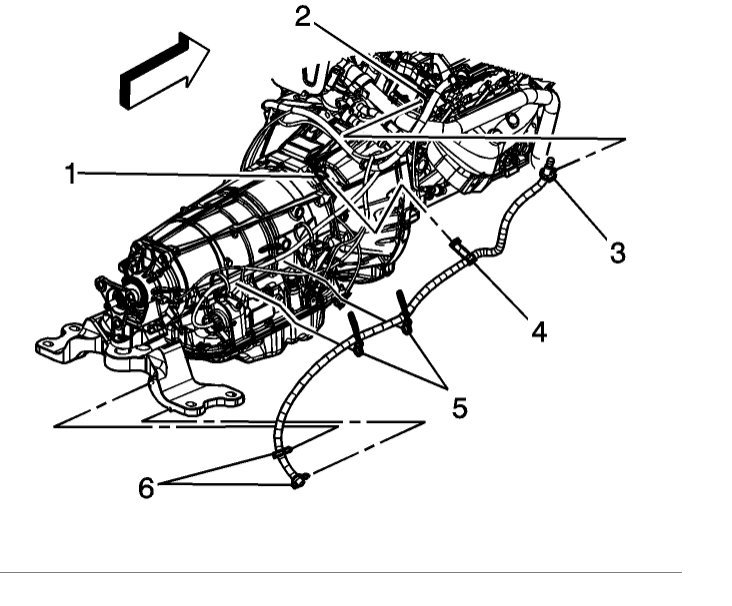 2
1
3
4
5
6