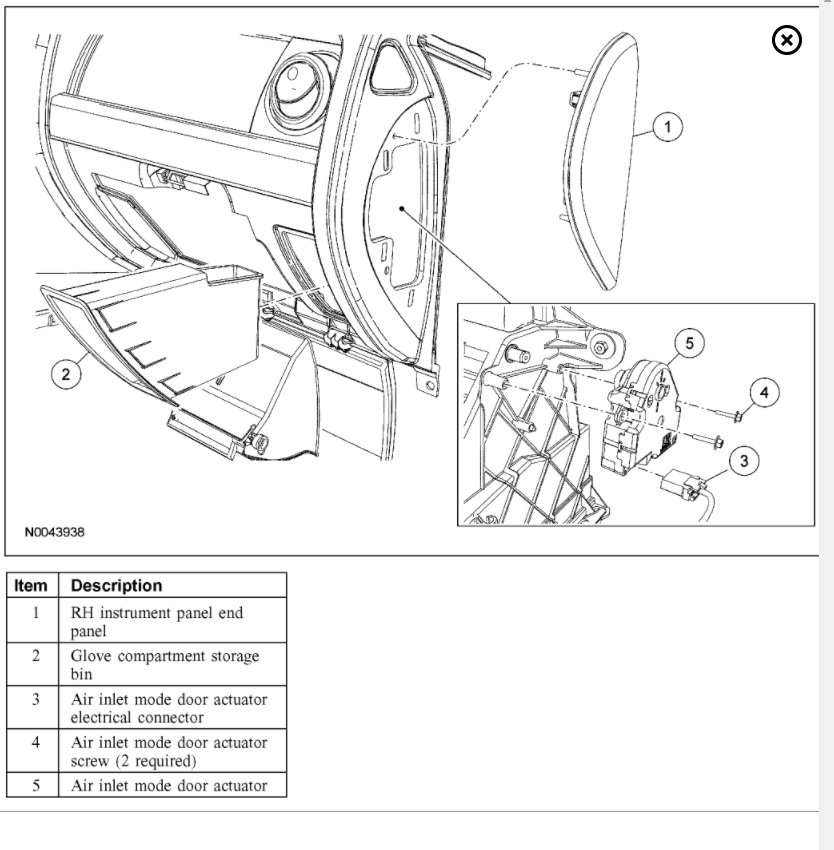 1

2

5

4

3

N0043938

| Item | Description |
|---|---|
| 1 | RH instrument panel end panel |
| 2 | Glove compartment storage bin |
| 3 | Air inlet mode door actuator electrical connector |
| 4 | Air inlet mode door actuator screw (2 required) |
| 5 | Air inlet mode door actuator |