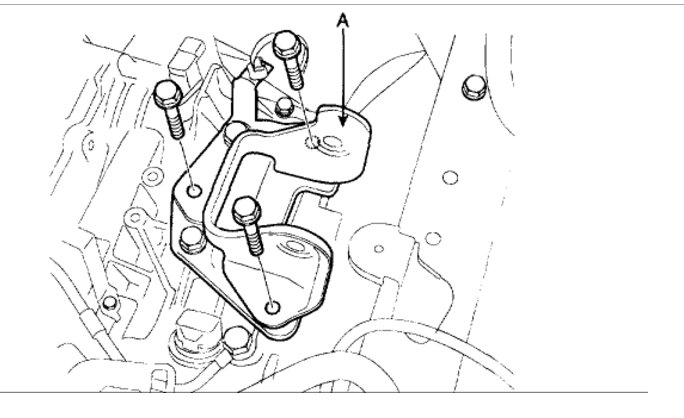 A