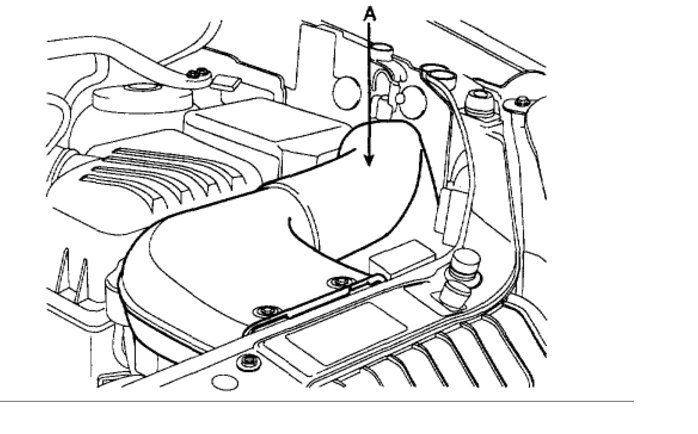 A