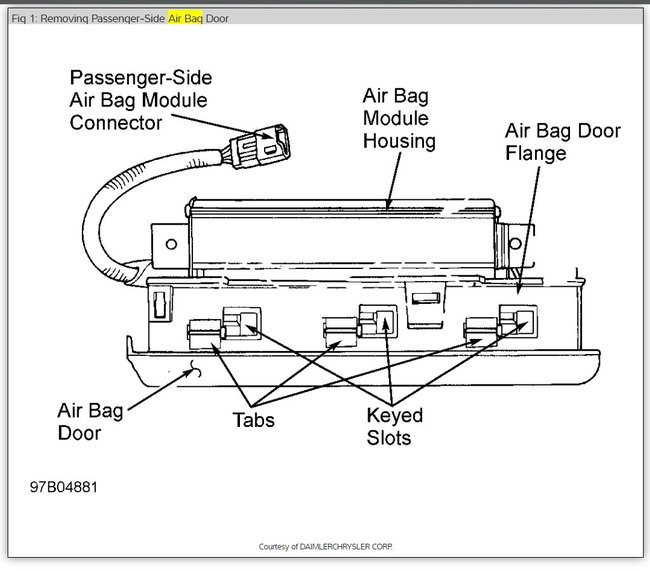 Fig 1: Removing Passenger-Side Air Bag Door

Passenger-Side Air Bag Module Connector

Air Bag Module Housing

Air Bag Door Flange

Air Bag Door

Tabs

Keyed Slots

97B04881

Courtesy of DAIMLERCHRYSLER CORP.