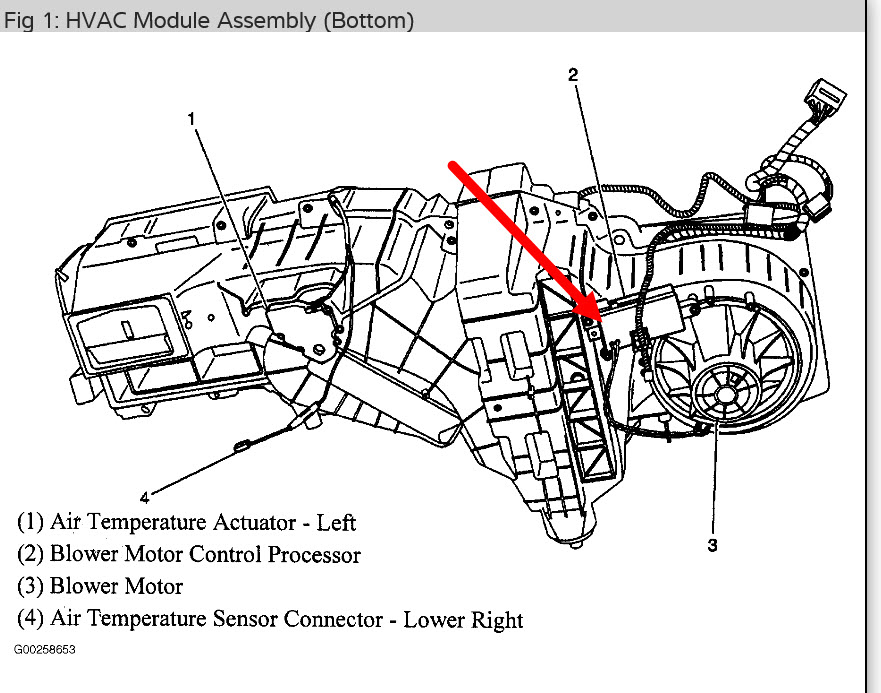 Fig 1: HVAC Module Assembly (Bottom)

1

2

4

3

(1) Air Temperature Actuator - Left
(2) Blower Motor Control Processor
(3) Blower Motor
(4) Air Temperature Sensor Connector - Lower Right

G00258653