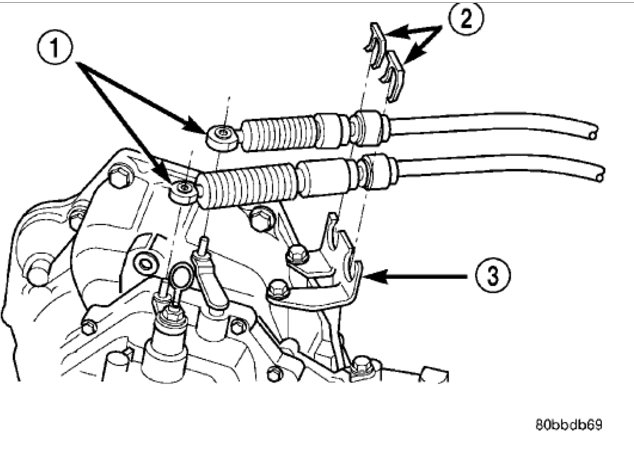 1
2
3
80bbdb69