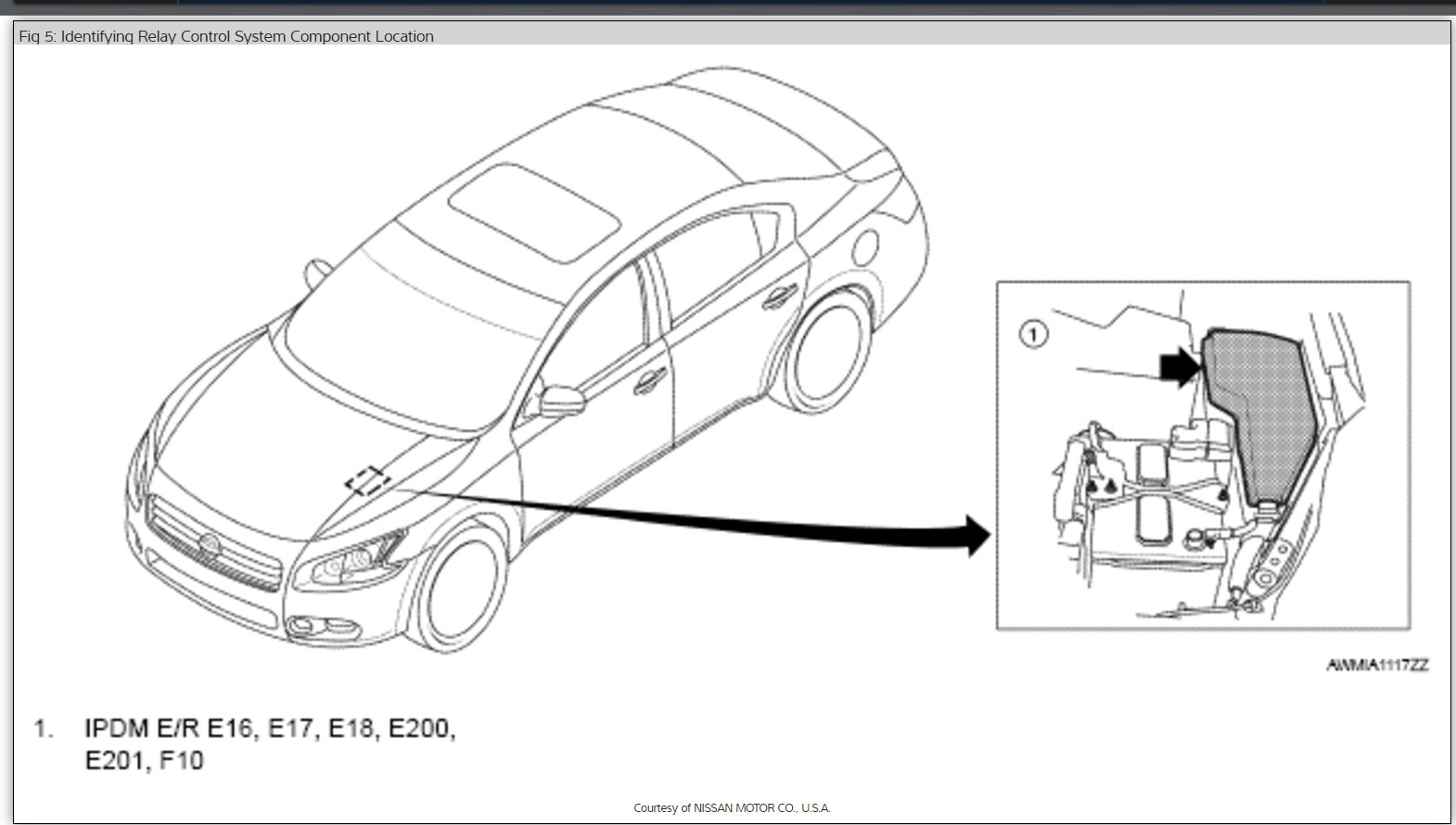 Fig 5: Identifying Relay Control System Component Location

1

AWMIA1117ZZ

1. IPDM E/R E16, E17, E18, E200, E201, F10

Courtesy of NISSAN MOTOR CO., U.S.A.