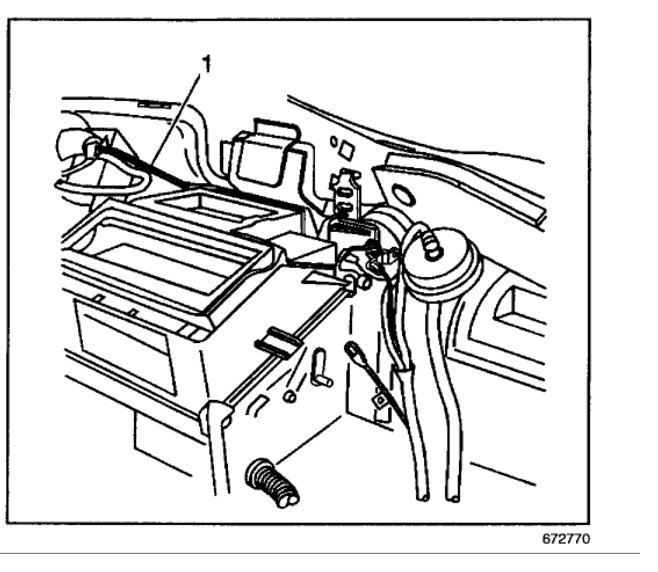 1

672770