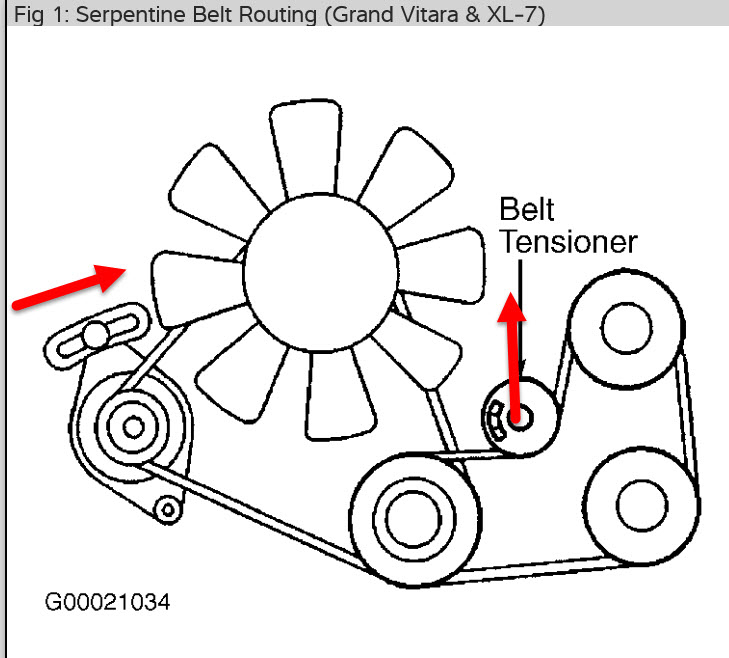 Fig 1: Serpentine Belt Routing (Grand Vitara & XL-7)

Belt Tensioner

G00021034