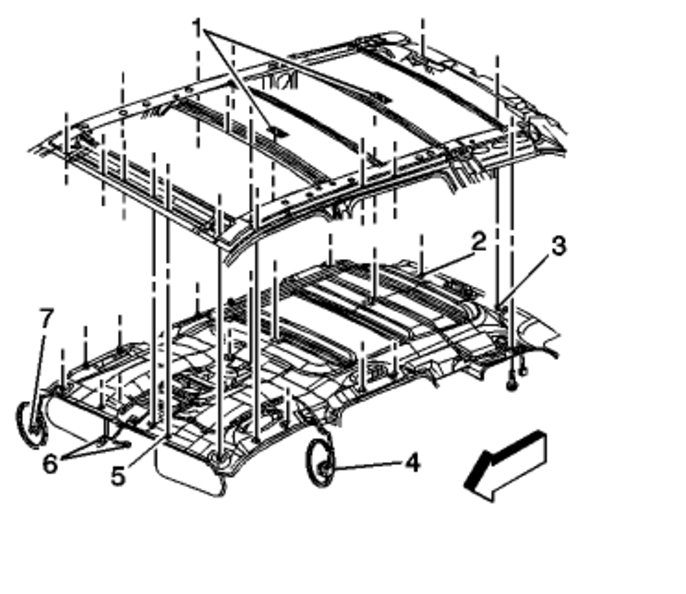 1
2
3
7
6
5
4