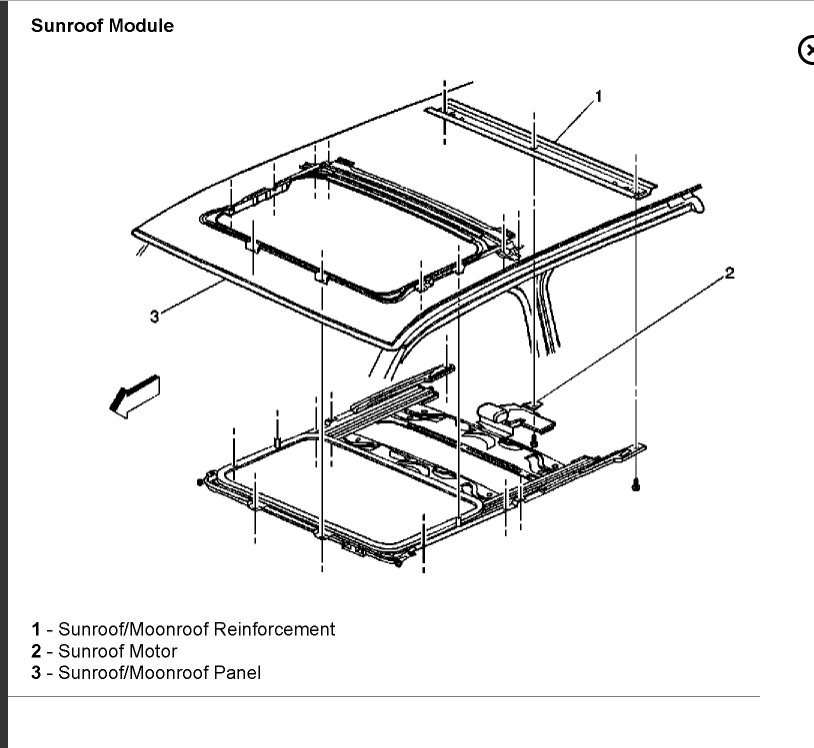 Sunroof Module

1

2

3

1 - Sunroof/Moonroof Reinforcement
2 - Sunroof Motor
3 - Sunroof/Moonroof Panel