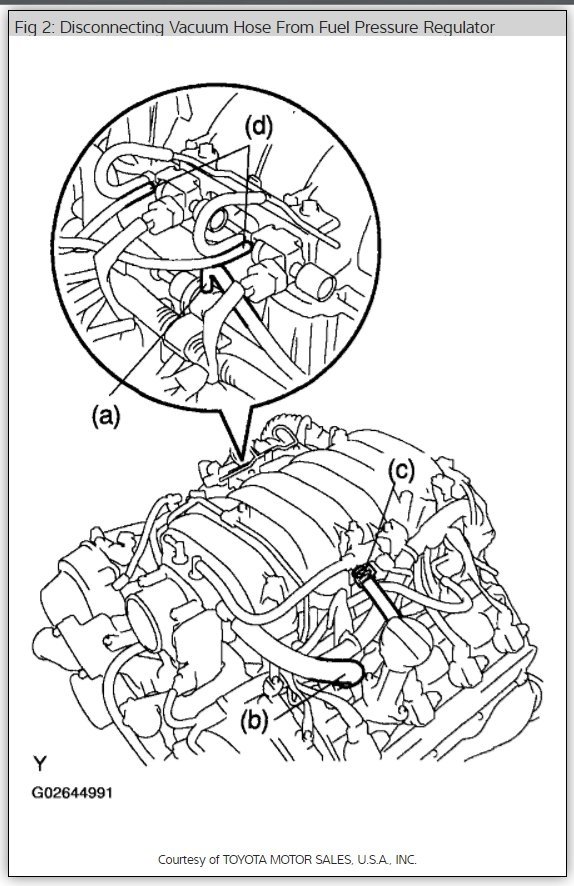 Fig 2: Disconnecting Vacuum Hose From Fuel Pressure Regulator

(d)

(a)

(c)

(b)

Y
G02644991

Courtesy of TOYOTA MOTOR SALES, U.S.A., INC.