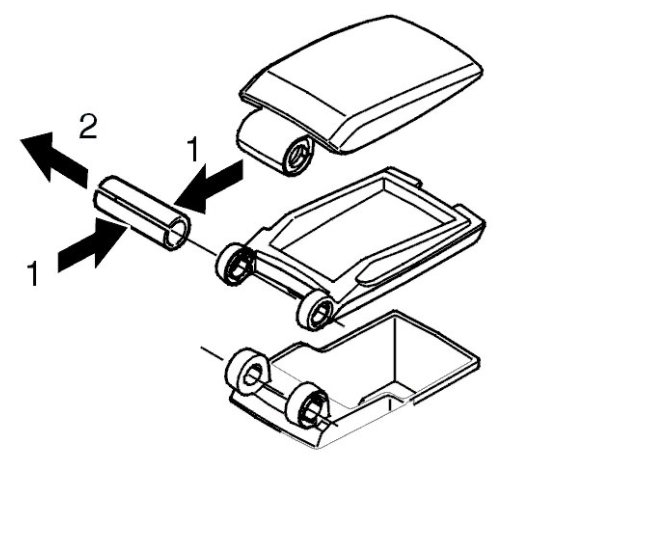 2
1
1