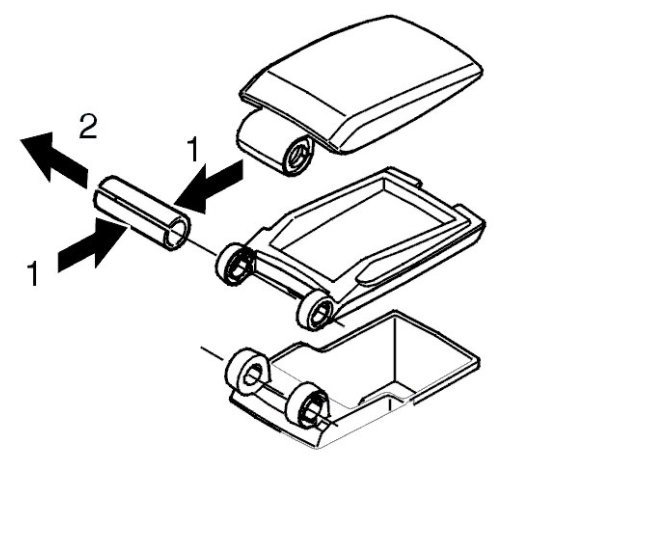 2
1
1