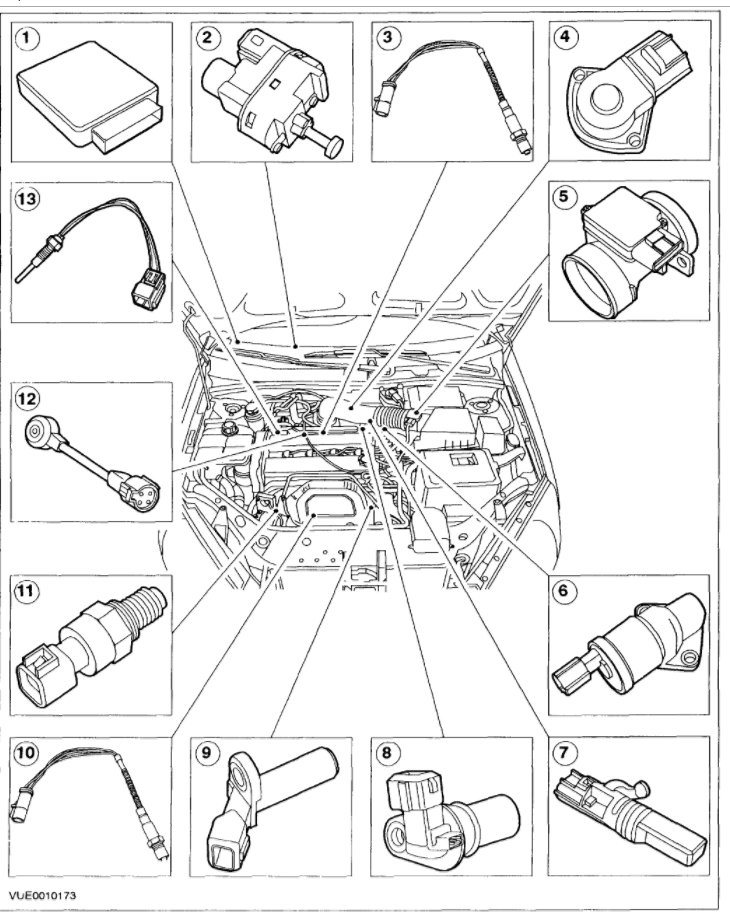 1
2
3
4
13
5
12
11
6
10
9
8
7
VUE0010173