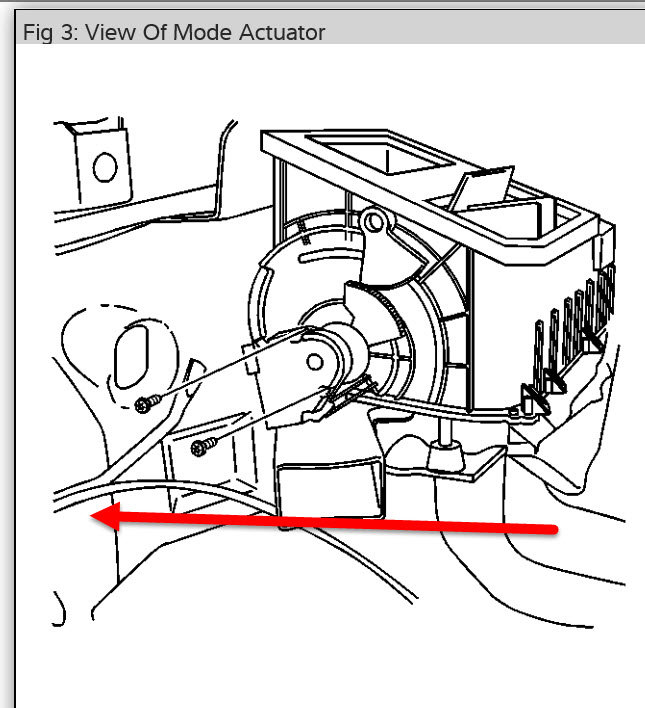 Fig 3: View Of Mode Actuator