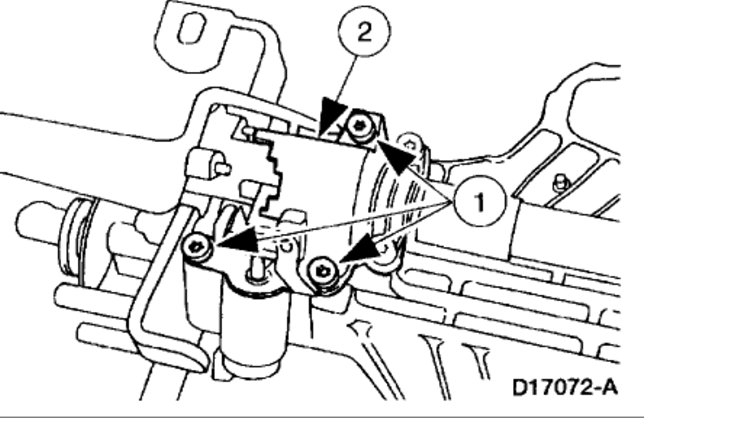 2

1

D17072-A