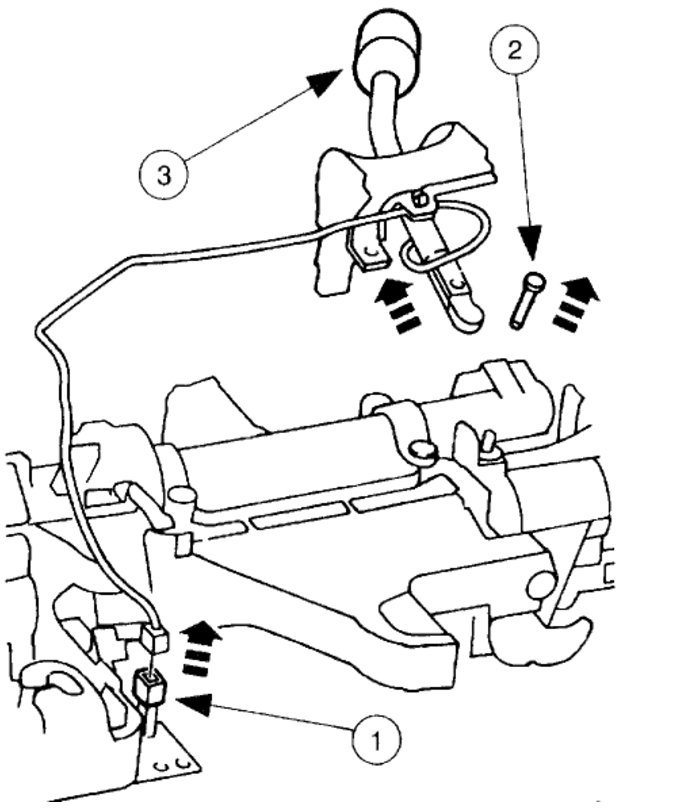 2
3
1