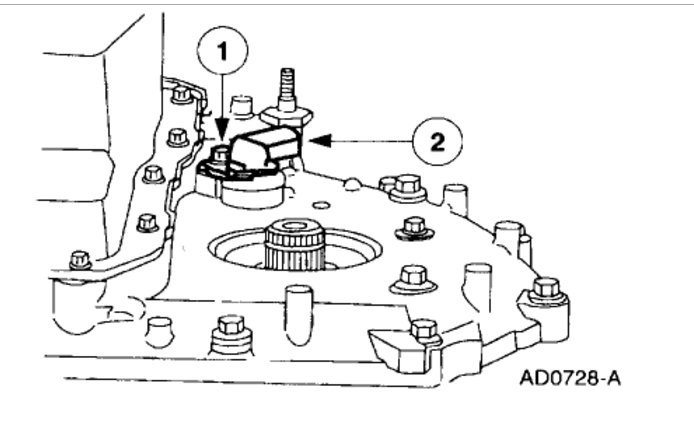 1
2
AD0728-A