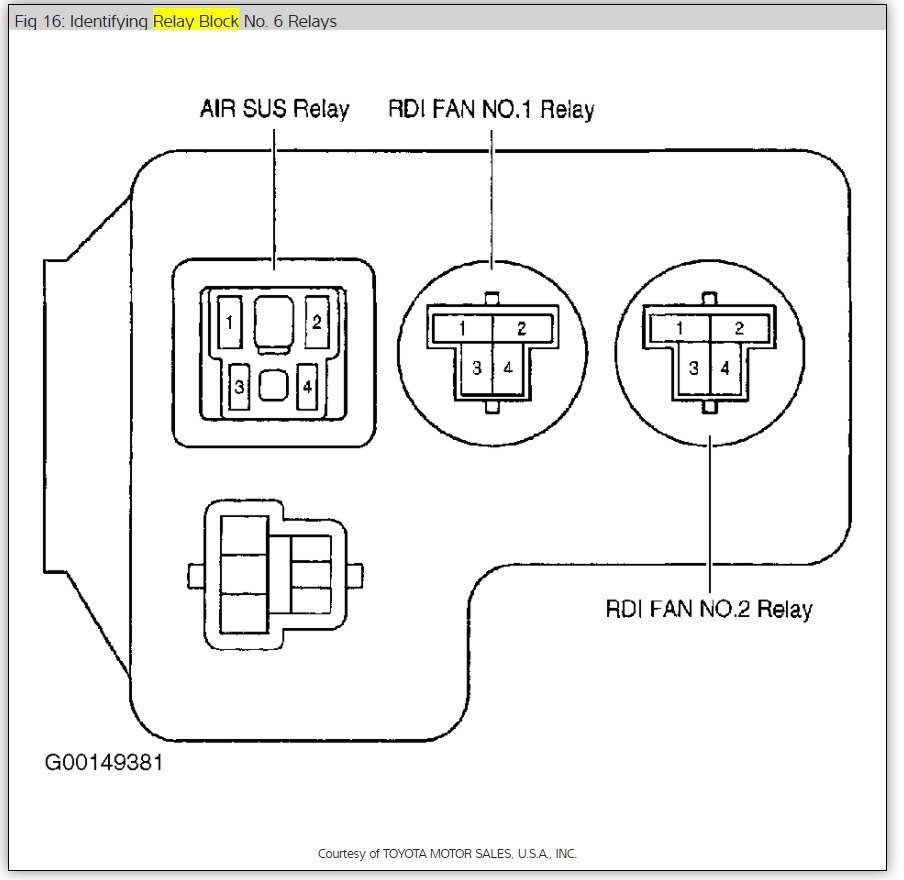 Fig 16: Identifying Relay Block No. 6 Relays

AIR SUS Relay

RDI FAN NO.1 Relay

1
2
3
4

1
2
3
4

1
2
3
4

RDI FAN NO.2 Relay

G00149381

Courtesy of TOYOTA MOTOR SALES, U.S.A., INC.