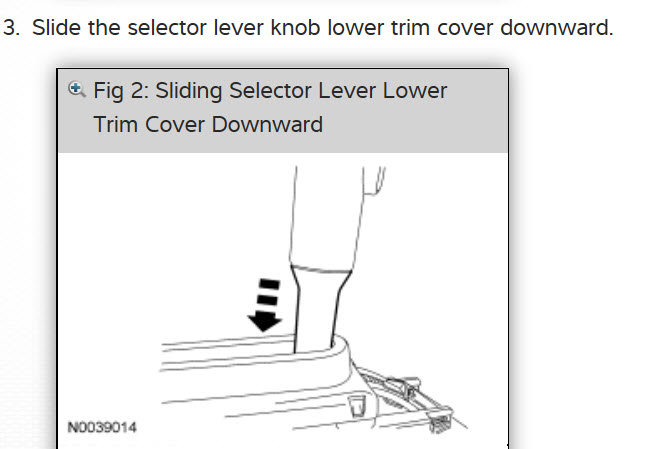 3. Slide the selector lever knob lower trim cover downward.

Fig 2: Sliding Selector Lever Lower Trim Cover Downward

N0039014