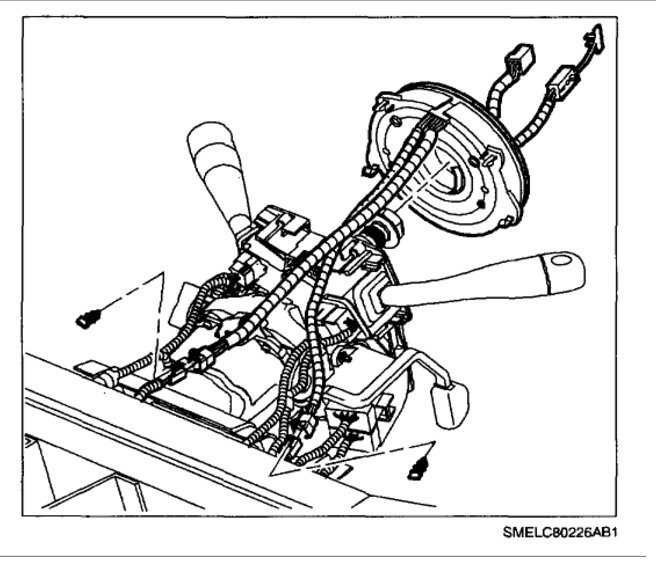 SMELC80226AB1