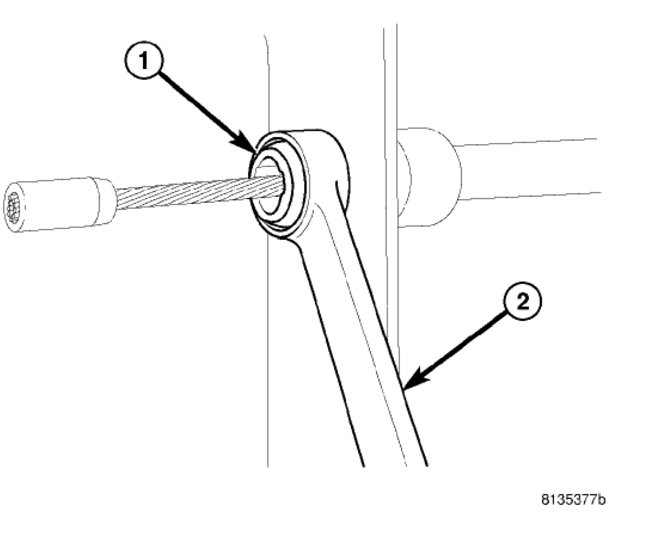 1
2
8135377b