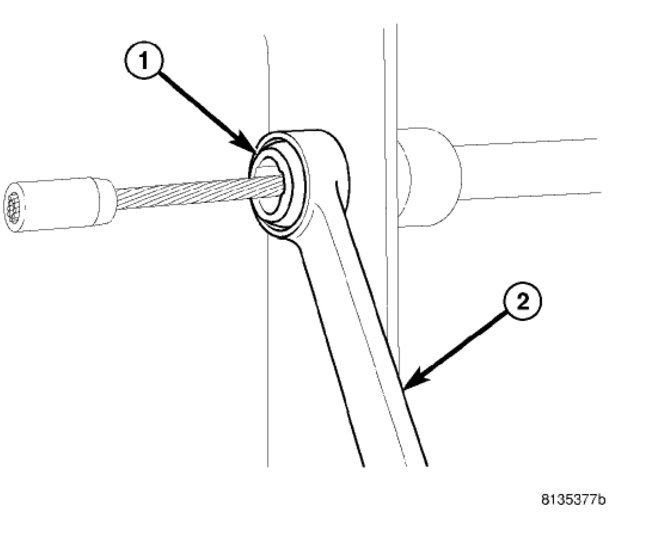 1
2
8135377b