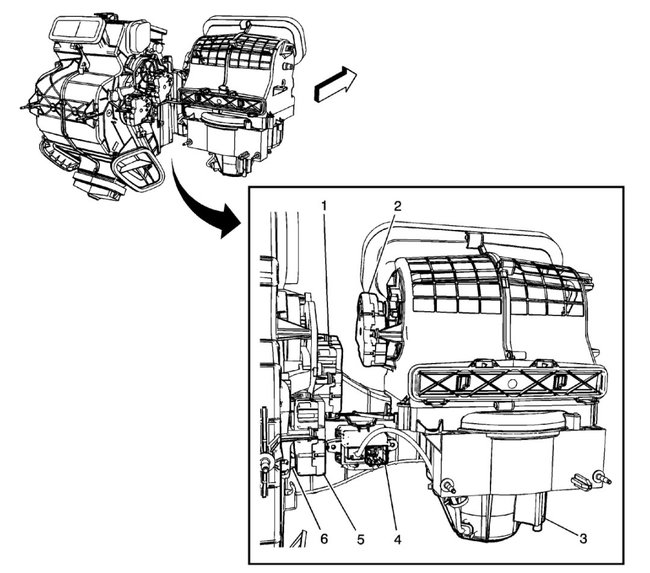 1
2
6
5
4
3