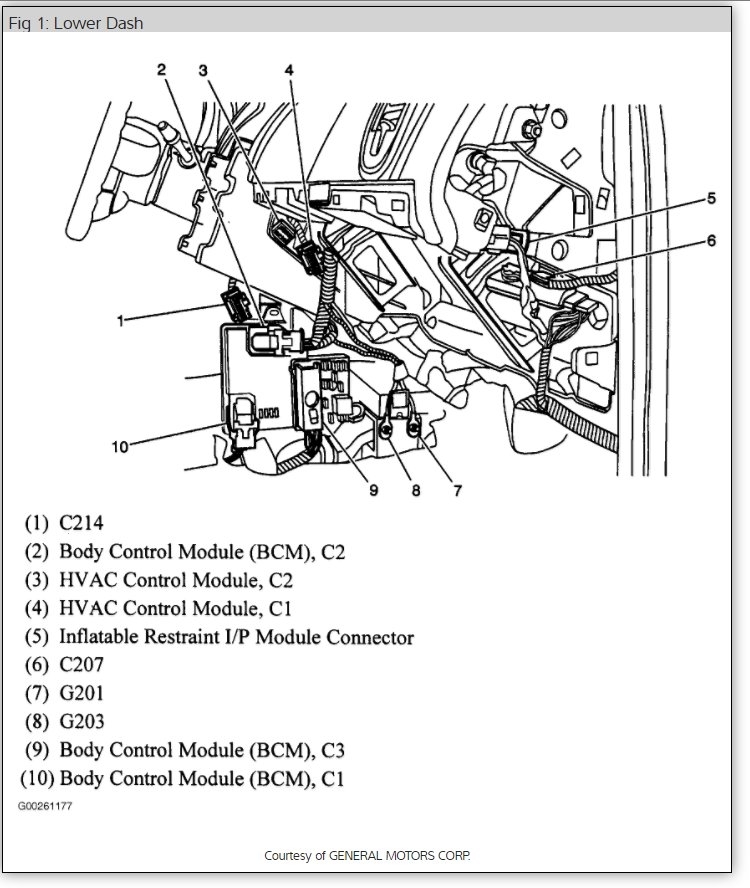 Fig 1: Lower Dash

2 3 4

5

6

1

10

9 8 7

(1) C214
(2) Body Control Module (BCM), C2
(3) HVAC Control Module, C2
(4) HVAC Control Module, C1
(5) Inflatable Restraint I/P Module Connector
(6) C207
(7) G201
(8) G203
(9) Body Control Module (BCM), C3
(10) Body Control Module (BCM), C1

G00261177

Courtesy of GENERAL MOTORS CORP.