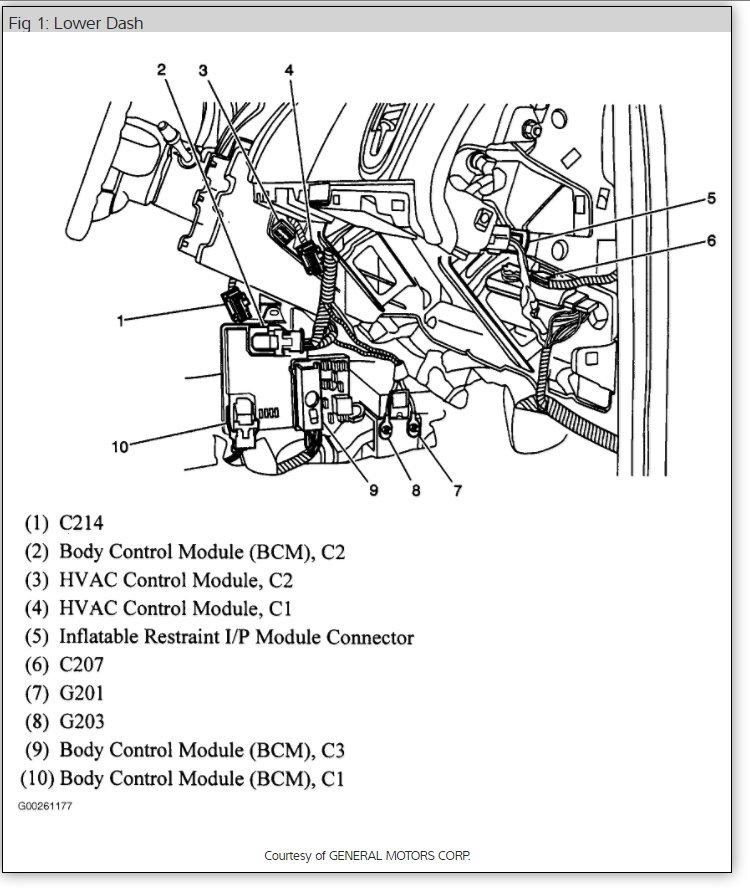 Fig 1: Lower Dash

2
3
4
5
6
1
10
9
8
7

(1) C214
(2) Body Control Module (BCM), C2
(3) HVAC Control Module, C2
(4) HVAC Control Module, C1
(5) Inflatable Restraint I/P Module Connector
(6) C207
(7) G201
(8) G203
(9) Body Control Module (BCM), C3
(10) Body Control Module (BCM), C1

G00261177

Courtesy of GENERAL MOTORS CORP.