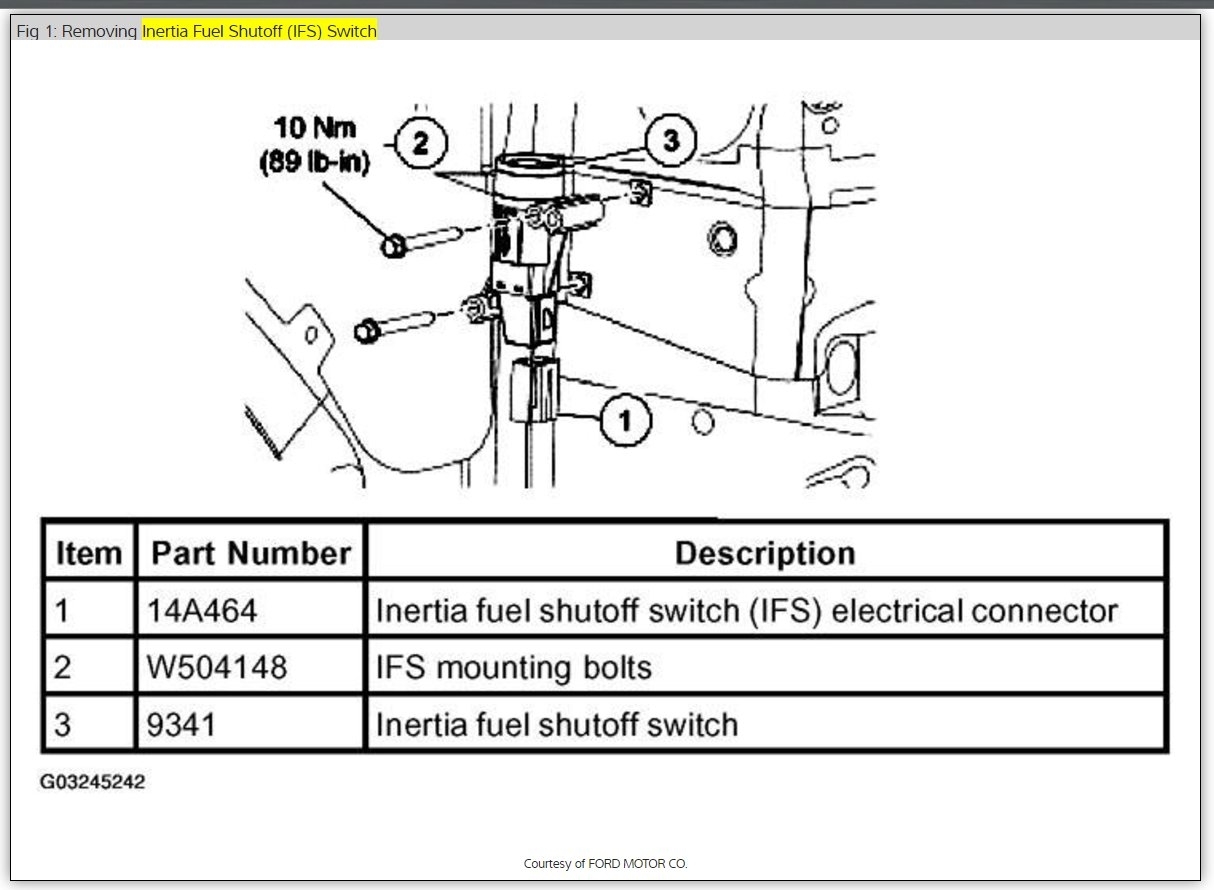 Fig 1: Removing Inertia Fuel Shutoff (IFS) Switch

10 Nm
(89 lb-in)
2
3
1

| Item | Part Number | Description |
|---|---|---|
| 1 | 14A464 | Inertia fuel shutoff switch (IFS) electrical connector |
| 2 | W504148 | IFS mounting bolts |
| 3 | 9341 | Inertia fuel shutoff switch |

G03245242

Courtesy of FORD MOTOR CO.