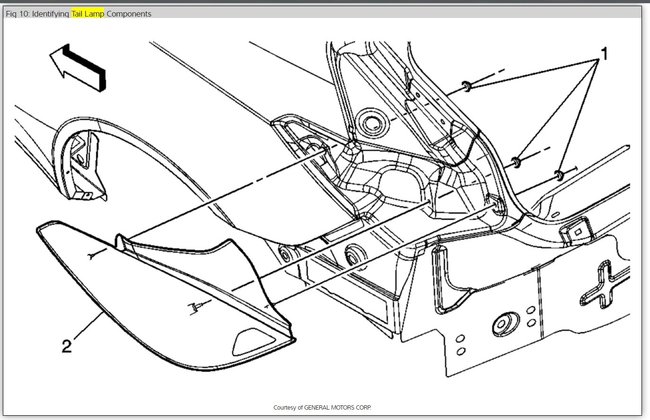 Fig 10: Identifying Tail Lamp Components

1

2

Courtesy of GENERAL MOTORS CORP.