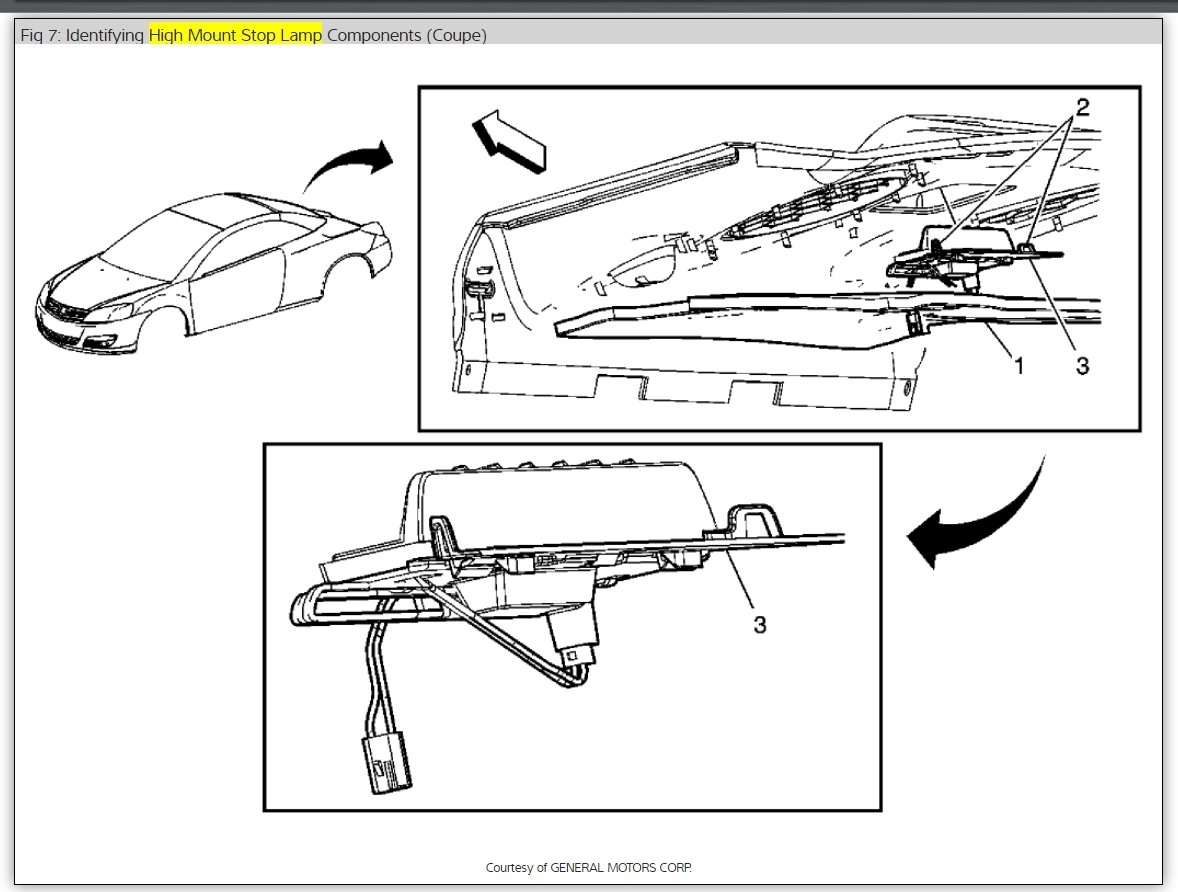 Fig 7: Identifying High Mount Stop Lamp Components (Coupe)

2

1

3

3

Courtesy of GENERAL MOTORS CORP.