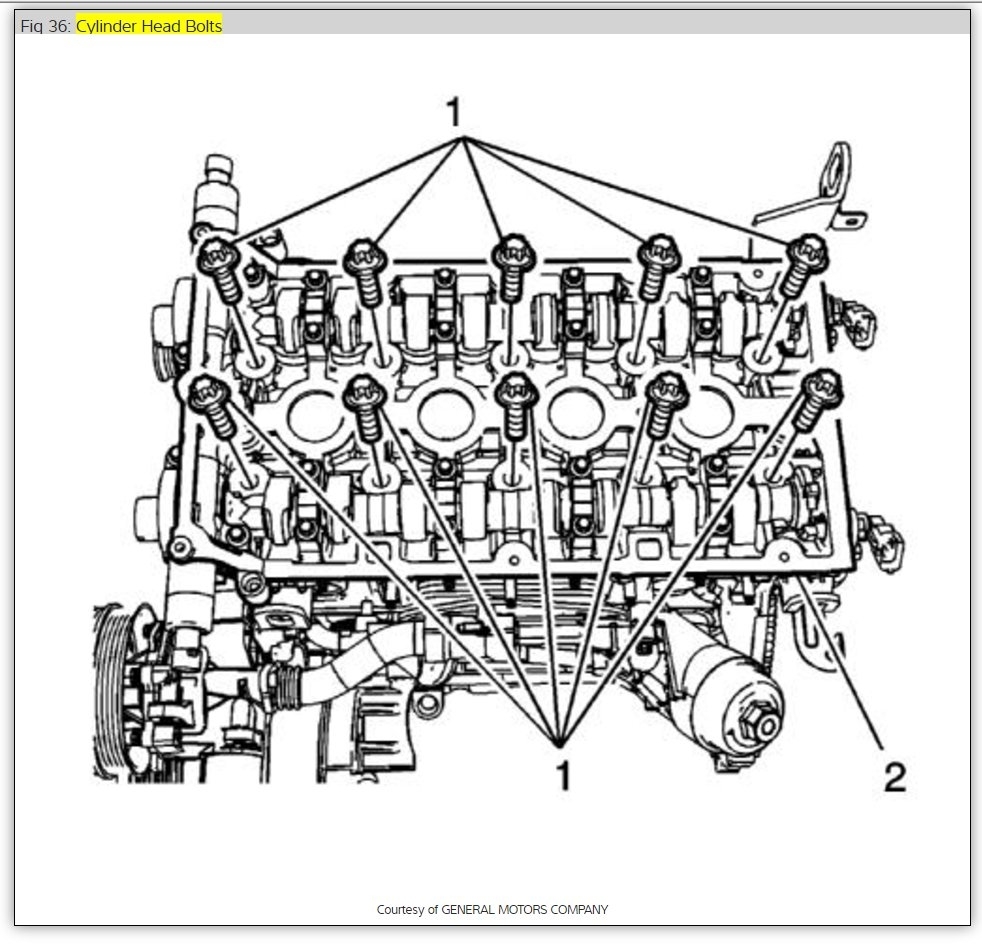 Fig 36: Cylinder Head Bolts

1

1

2

Courtesy of GENERAL MOTORS COMPANY