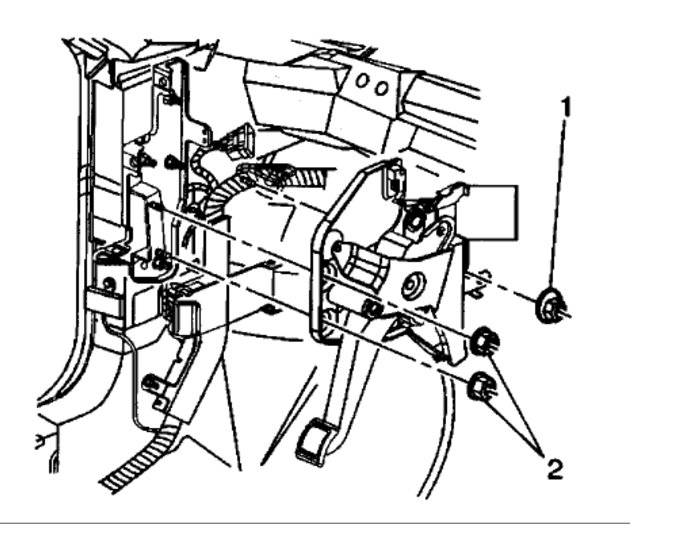 1

2