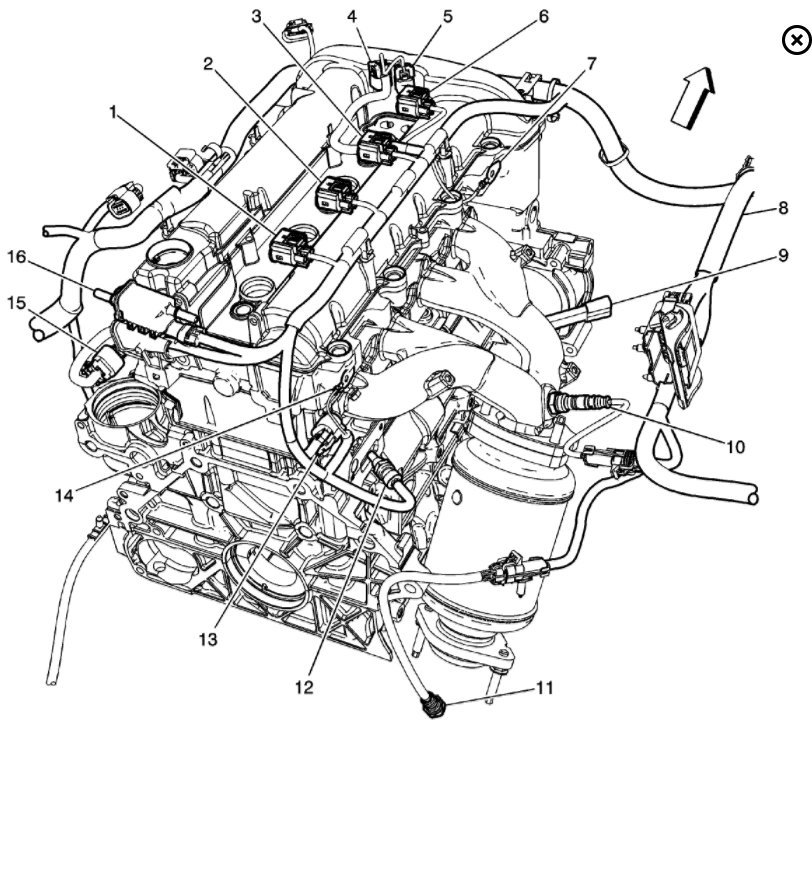 3
4
5
6
2
7
1
8
16
9
15
10
14
13
12
11