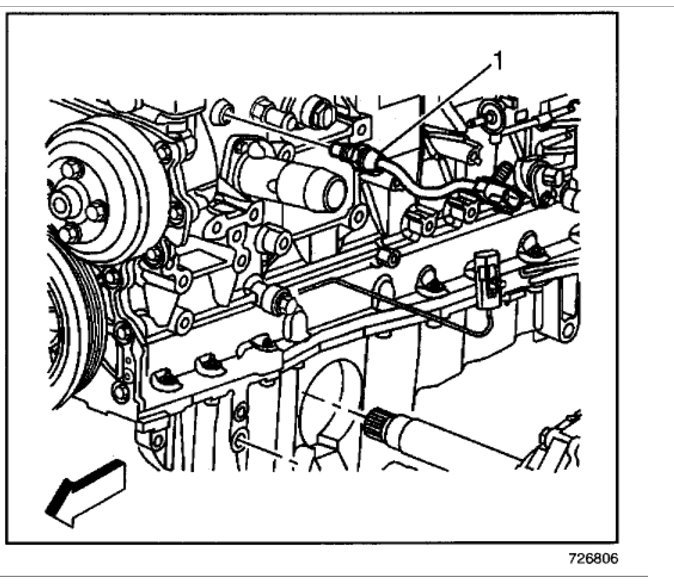 1

726806