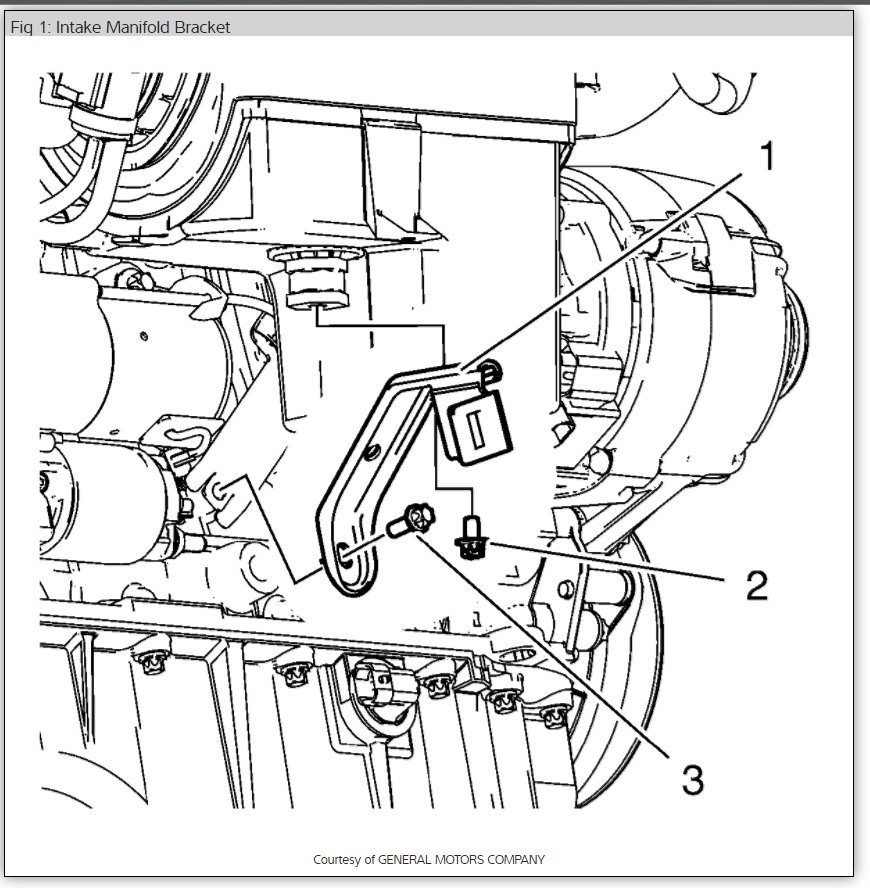 Fig 1: Intake Manifold Bracket

1

2

3

Courtesy of GENERAL MOTORS COMPANY