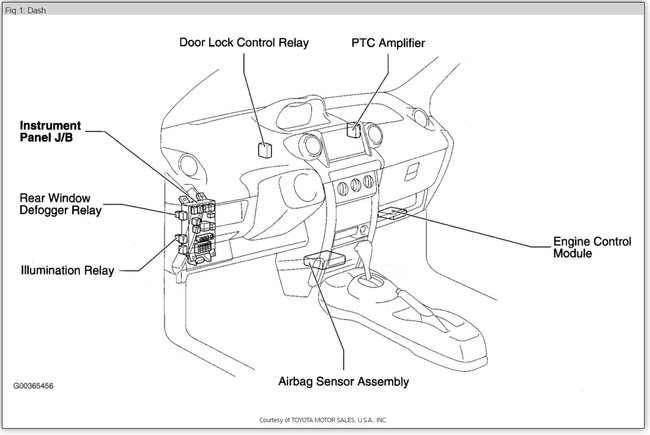 Fig 1: Dash

Door Lock Control Relay

PTC Amplifier

Instrument Panel J/B

Rear Window Defogger Relay

Illumination Relay

Engine Control Module

Airbag Sensor Assembly

G00365456

Courtesy of TOYOTA MOTOR SALES, U.S.A., INC.