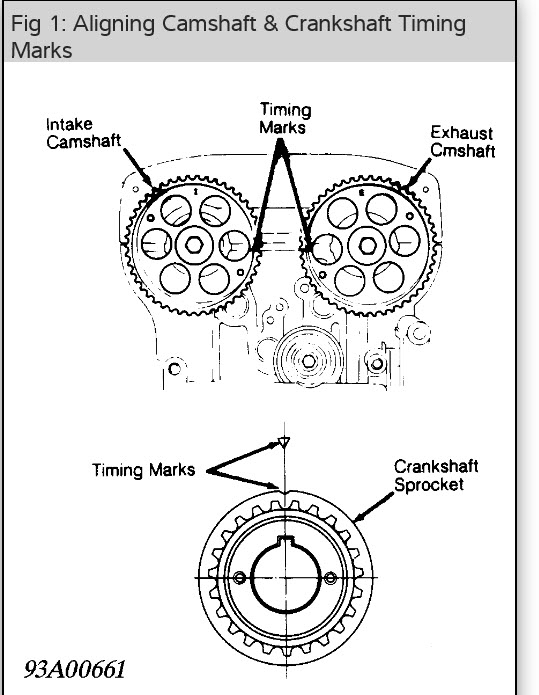 Fig 1: Aligning Camshaft & Crankshaft Timing Marks

Intake Camshaft

Timing Marks

Exhaust Cmshaft

I

E

Timing Marks

Crankshaft Sprocket

93A00661