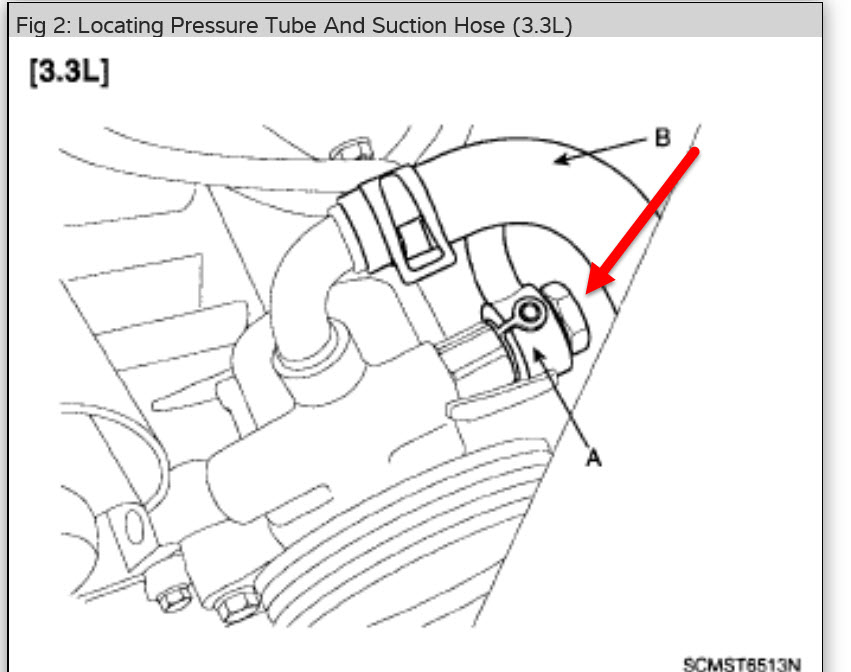 Fig 2: Locating Pressure Tube And Suction Hose (3.3L)

[3.3L]

B

A

SCMST6513N