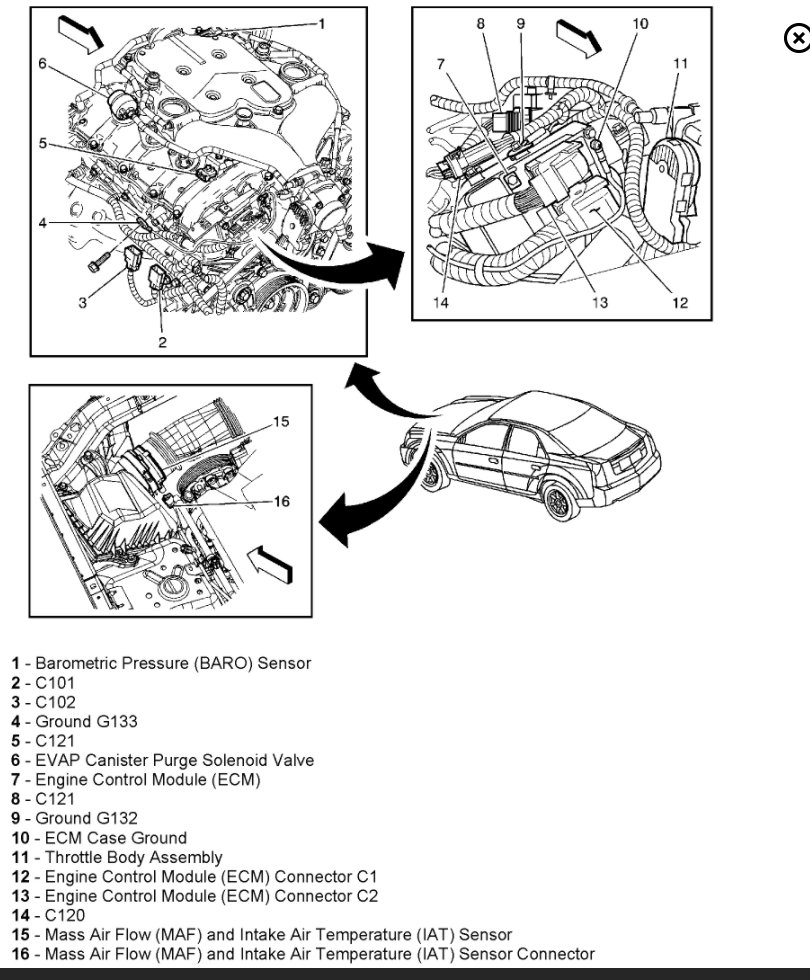 1
6
5
4
3
2

8 9 10
7
11
14 13 12

15
16

1 - Barometric Pressure (BARO) Sensor
2 - C101
3 - C102
4 - Ground G133
5 - C121
6 - EVAP Canister Purge Solenoid Valve
7 - Engine Control Module (ECM)
8 - C121
9 - Ground G132
10 - ECM Case Ground
11 - Throttle Body Assembly
12 - Engine Control Module (ECM) Connector C1
13 - Engine Control Module (ECM) Connector C2
14 - C120
15 - Mass Air Flow (MAF) and Intake Air Temperature (IAT) Sensor
16 - Mass Air Flow (MAF) and Intake Air Temperature (IAT) Sensor Connector